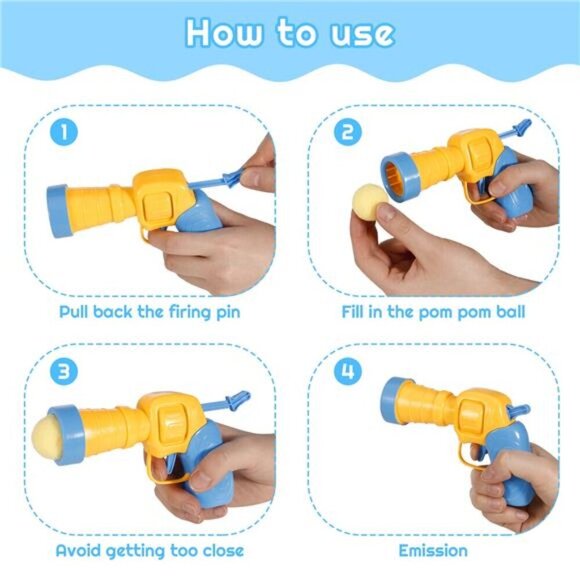 How to use

1
Pull back the firing pin

2
Fill in the pom pom ball

3
Avoid getting too close

4
Emission